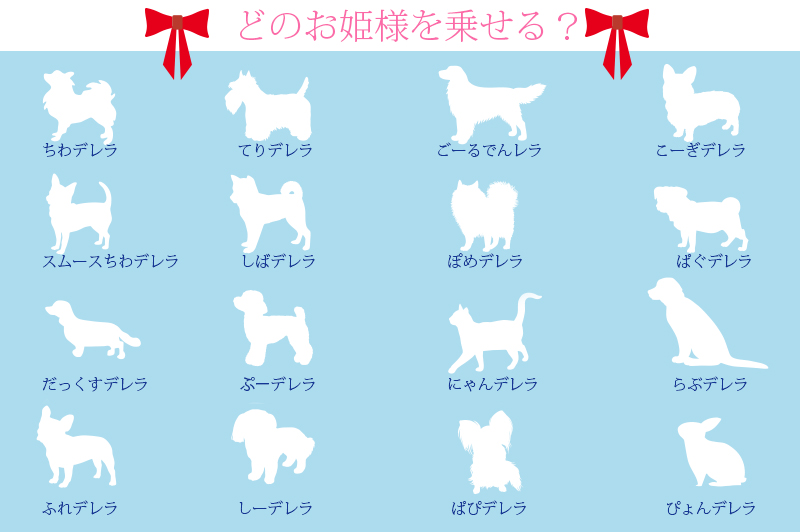 どのお姫様を乗せる？

ちわデレラ

てりデレラ

ごーるでんレラ

こーぎデレラ

スムースちわデレラ

しばデレラ

ぽめデレラ

ぱぐデレラ

だっくすデレラ

ぷーデレラ

にゃんデレラ

らぶデレラ

ふれデレラ

しーデレラ

ぱぴデレラ

ぴょんデレラ